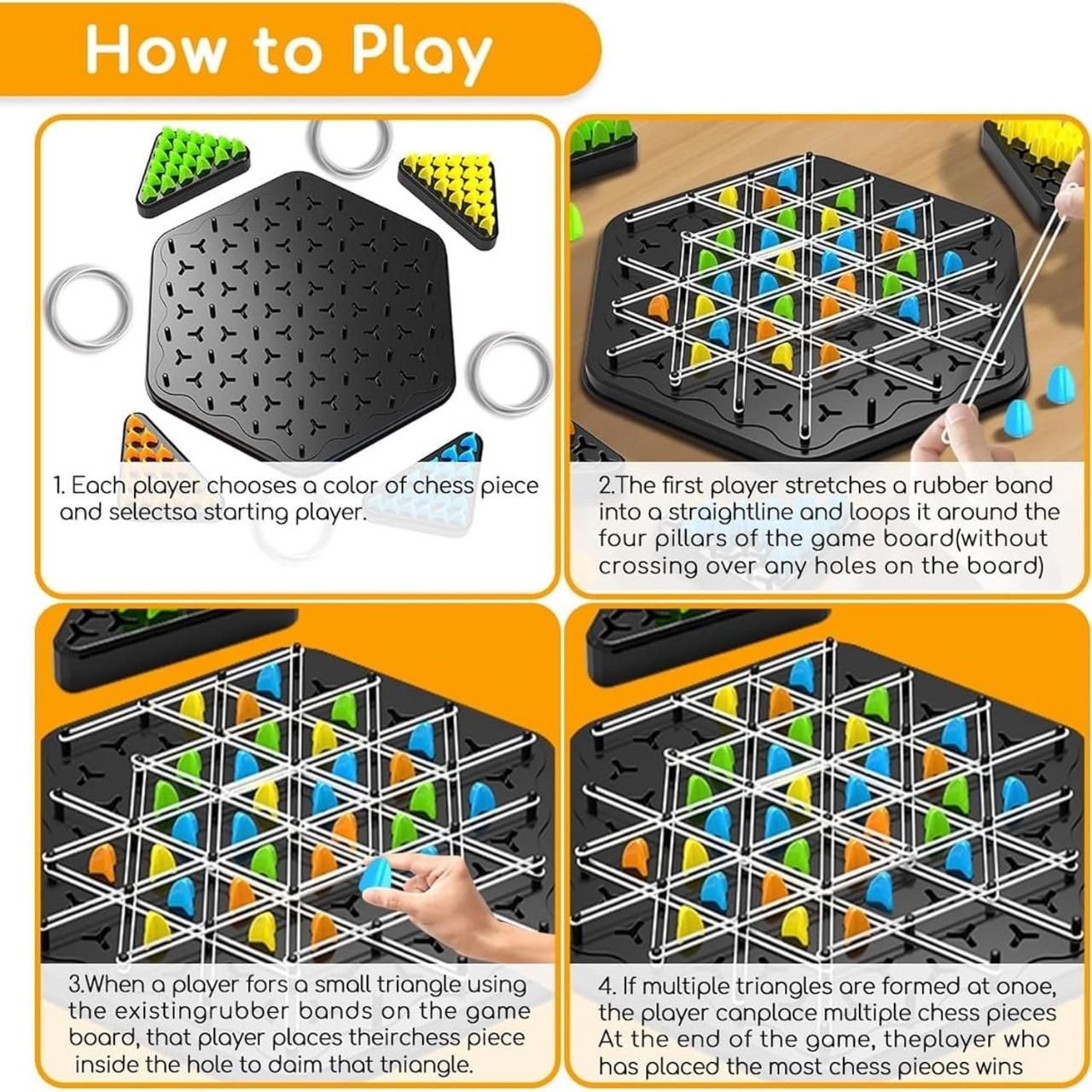 How to Play

1. Each player chooses a color of chess piece and selectsa starting player.

2.The first player stretches a rubber band into a straightline and loops it around the four pillars of the game board(without crossing over any holes on the board)

3.When a player fors a small triangle using the existingrubber bands on the game board, that player places theirchess piece inside the hole to daim that tniangle.

4. If multiple triangles are formed at onoe, the player canplace multiple chess pieces At the end of the game, theplayer who has placed the most chess pieoes wins